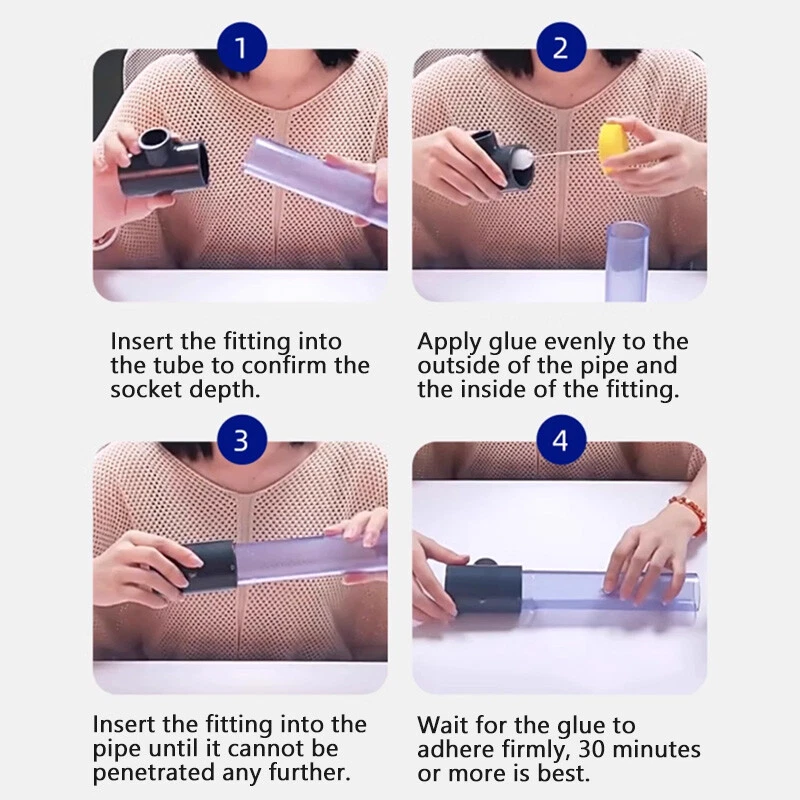 1

Insert the fitting into the tube to confirm the socket depth.

2

Apply glue evenly to the outside of the pipe and the inside of the fitting.

3

Insert the fitting into the pipe until it cannot be penetrated any further.

4

Wait for the glue to adhere firmly, 30 minutes or more is best.